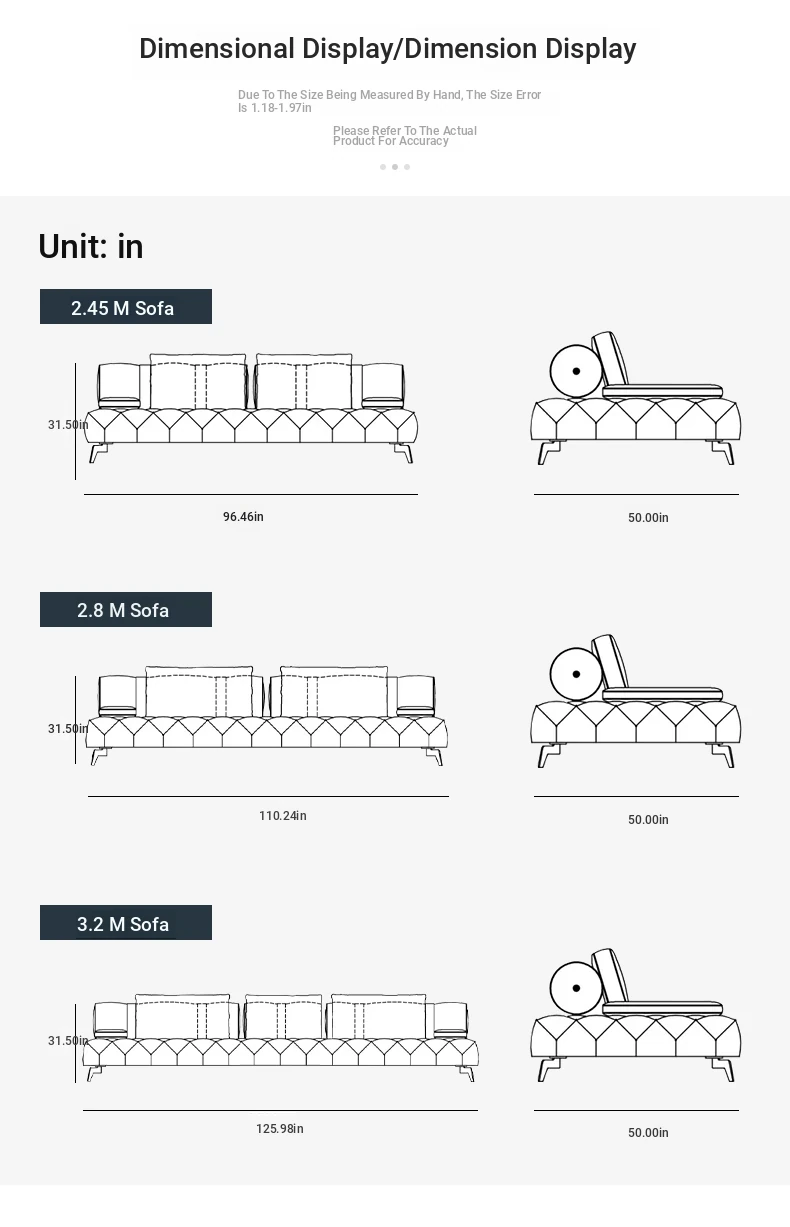 Dimensional Display/Dimension Display

Due To The Size Being Measured By Hand, The Size Error Is 1.18-1.97in

Please Refer To The Actual Product For Accuracy

Unit: in

2.45 M Sofa

31.50in

96.46in

50.00in

2.8 M Sofa

31.50in

110.24in

50.00in

3.2 M Sofa

31.50in

125.98in

50.00in