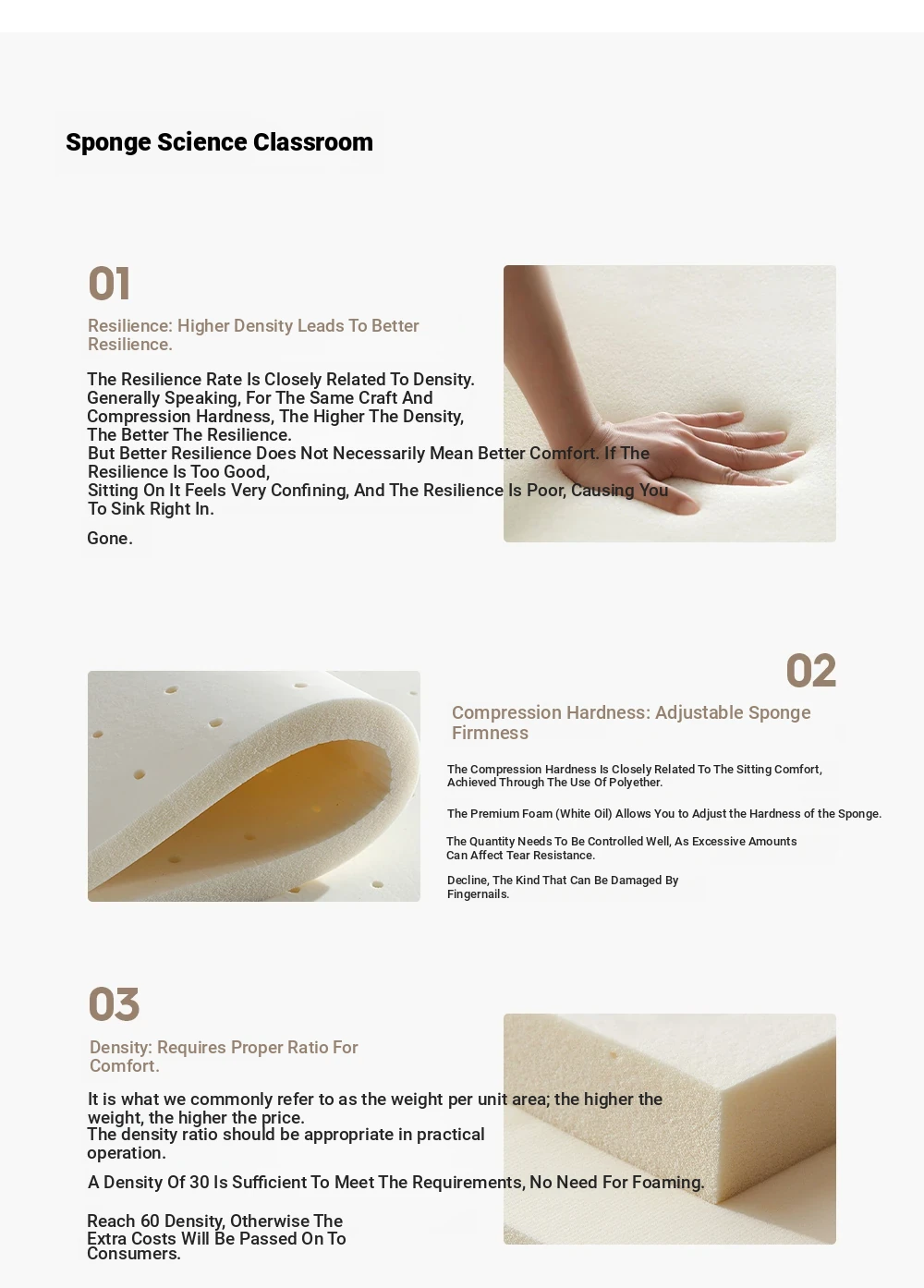 Sponge Science Classroom

01

Resilience: Higher Density Leads To Better Resilience.

The Resilience Rate Is Closely Related To Density. Generally Speaking, For The Same Craft And Compression Hardness, The Higher The Density, The Better The Resilience.
But Better Resilience Does Not Necessarily Mean Better Comfort. If The Resilience Is Too Good,
Sitting On It Feels Very Confining, And The Resilience Is Poor, Causing You To Sink Right In.

Gone.

02

Compression Hardness: Adjustable Sponge Firmness

The Compression Hardness Is Closely Related To The Sitting Comfort, Achieved Through The Use Of Polyether.

The Premium Foam (White Oil) Allows You to Adjust the Hardness of the Sponge.

The Quantity Needs To Be Controlled Well, As Excessive Amounts Can Affect Tear Resistance.

Decline, The Kind That Can Be Damaged By Fingernails.

03

Density: Requires Proper Ratio For Comfort.

It is what we commonly refer to as the weight per unit area; the higher the weight, the higher the price.
The density ratio should be appropriate in practical operation.

A Density Of 30 Is Sufficient To Meet The Requirements, No Need For Foaming.

Reach 60 Density, Otherwise The Extra Costs Will Be Passed On To Consumers.