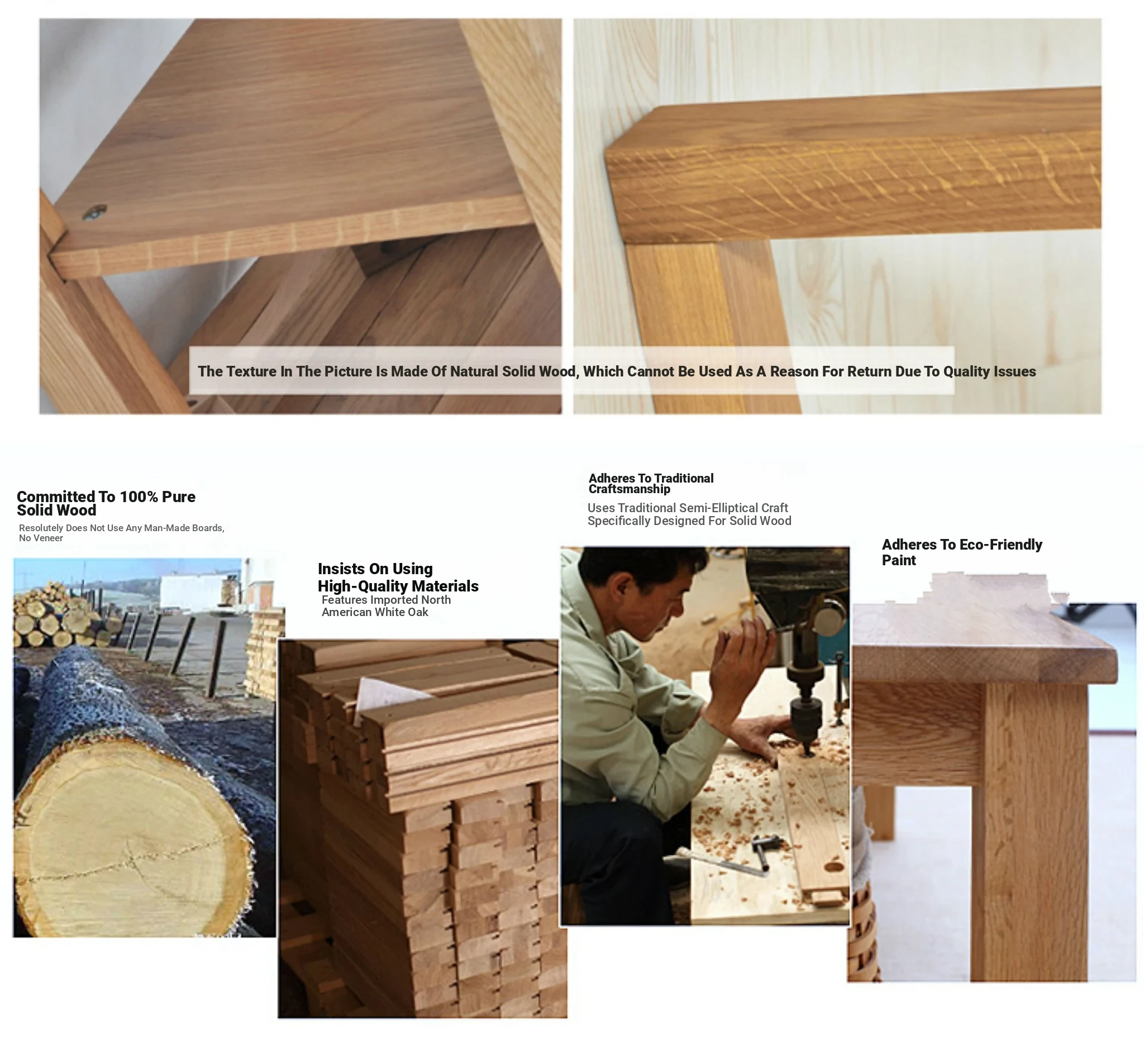 The Texture In The Picture Is Made Of Natural Solid Wood, Which Cannot Be Used As A Reason For Return Due To Quality Issues

Committed To 100% Pure Solid Wood

Resolutely Does Not Use Any Man-Made Boards, No Veneer

Insists On Using High-Quality Materials

Features Imported North American White Oak

Adheres To Traditional Craftsmanship

Uses Traditional Semi-Elliptical Craft Specifically Designed For Solid Wood

Adheres To Eco-Friendly Paint